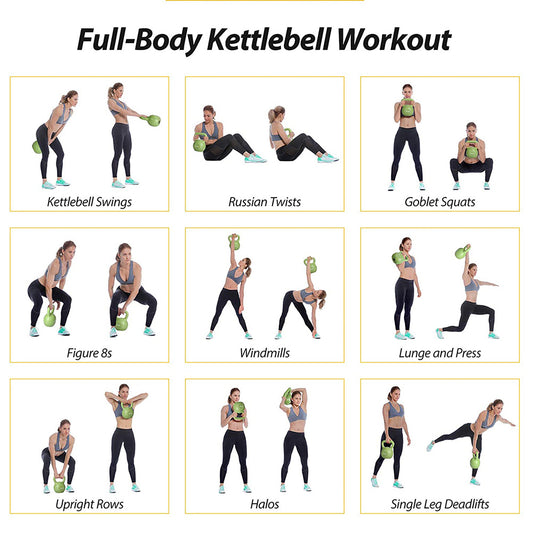 Full-Body Kettlebell Workout

Kettlebell Swings

Russian Twists

Goblet Squats

Figure 8s

Windmills

Lunge and Press

Upright Rows

Halos

Single Leg Deadlifts